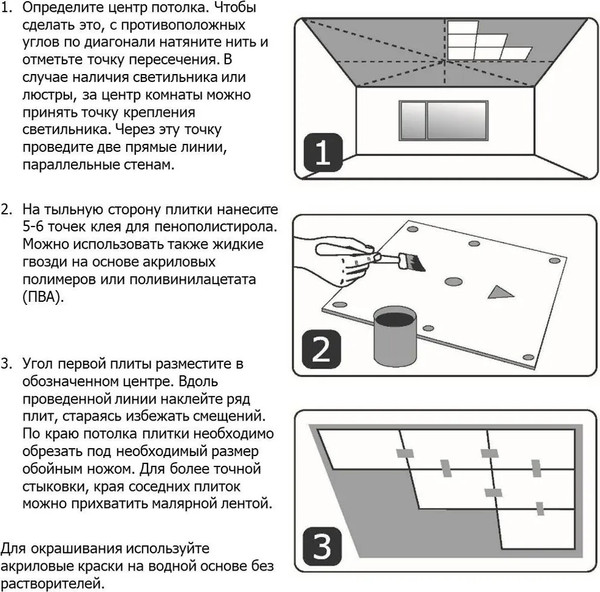 1. Определите центр потолка. Чтобы сделать это, с противоположных углов по диагонали натяните нить и отметьте точку пересечения. В случае наличия светильника или люстры, за центр комнаты можно принять точку крепления светильника. Через эту точку проведите две прямые линии, параллельные стенам.

1

2. На тыльную сторону плитки нанесите 5-6 точек клея для пенополистирола. Можно использовать также жидкие гвозди на основе акриловых полимеров или поливинилацетата (ПВА).

2

3. Угол первой плиты разместите в обозначенном центре. Вдоль проведенной линии наклейте ряд плит, стараясь избежать смещений. По краю потолка плитки необходимо обрезать под необходимый размер обойным ножом. Для более точной стыковки, края соседних плиток можно прихватить малярной лентой.

3

Для окрашивания используйте акриловые краски на водной основе без растворителей.