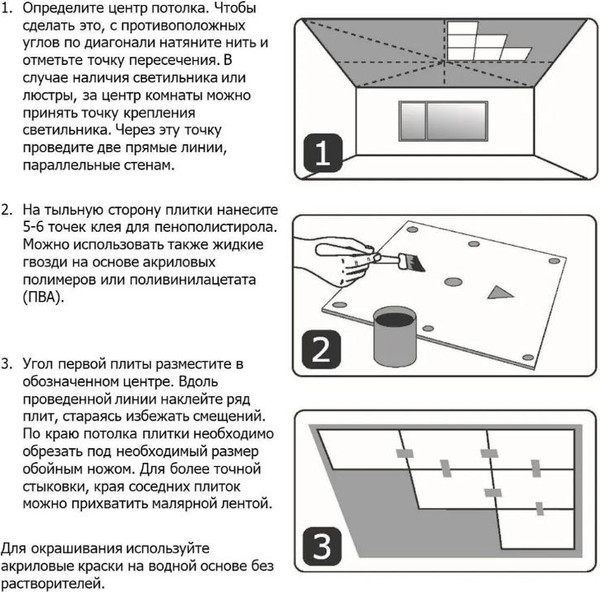 1. Определите центр потолка. Чтобы сделать это, с противоположных углов по диагонали натяните нить и отметьте точку пересечения. В случае наличия светильника или люстры, за центр комнаты можно принять точку крепления светильника. Через эту точку проведите две прямые линии, параллельные стенам.

1

2. На тыльную сторону плитки нанесите 5-6 точек клея для пенополистирола. Можно использовать также жидкие гвозди на основе акриловых полимеров или поливинилацетата (ПВА).

2

3. Угол первой плиты разместите в обозначенном центре. Вдоль проведенной линии наклейте ряд плит, стараясь избежать смещений. По краю потолка плитки необходимо обрезать под необходимый размер обойным ножом. Для более точной стыковки, края соседних плиток можно прихватить малярной лентой.

3

Для окрашивания используйте акриловые краски на водной основе без растворителей.