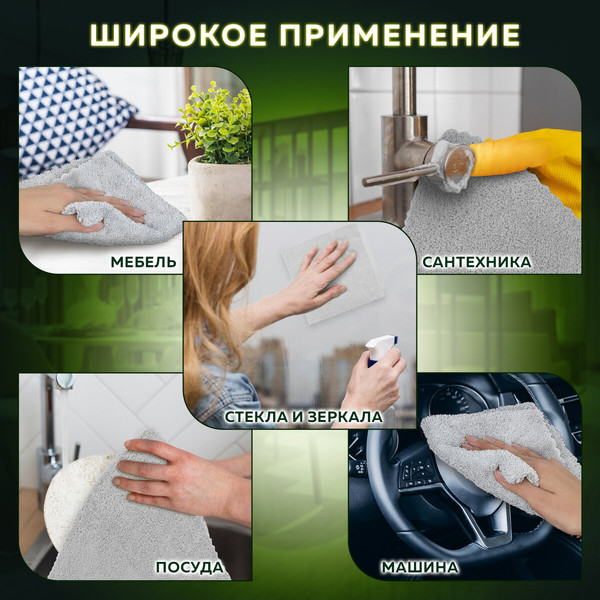 ШИРОКОЕ ПРИМЕНЕНИЕ

МЕБЕЛЬ

САНТЕХНИКА

СТЕКЛА И ЗЕРКАЛА

ПОСУДА

МАШИНА