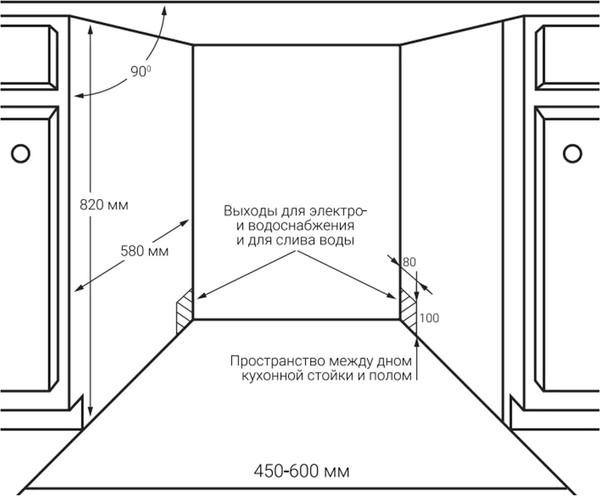 $90^0$

820 мм

580 мм

Выходы для электро- и водоснабжения и для слива воды

80

100

Пространство между дном кухонной стойки и полом

450-600 мм