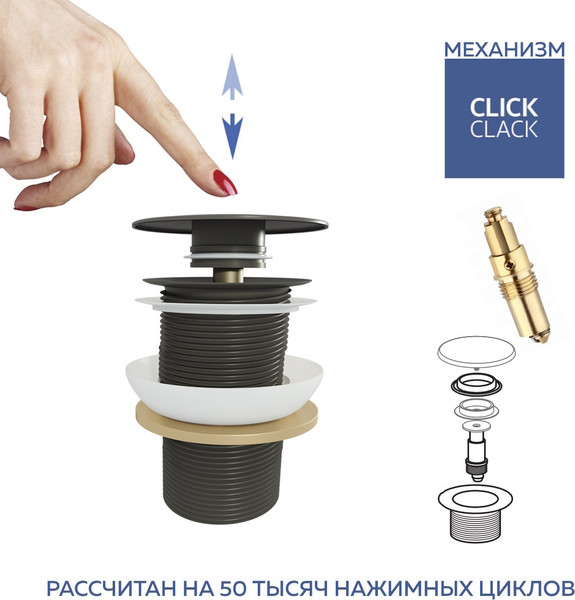 МЕХАНИЗМ

CLICK
CLACK

РАССЧИТАН НА 50 ТЫСЯЧ НАЖИМНЫХ ЦИКЛОВ