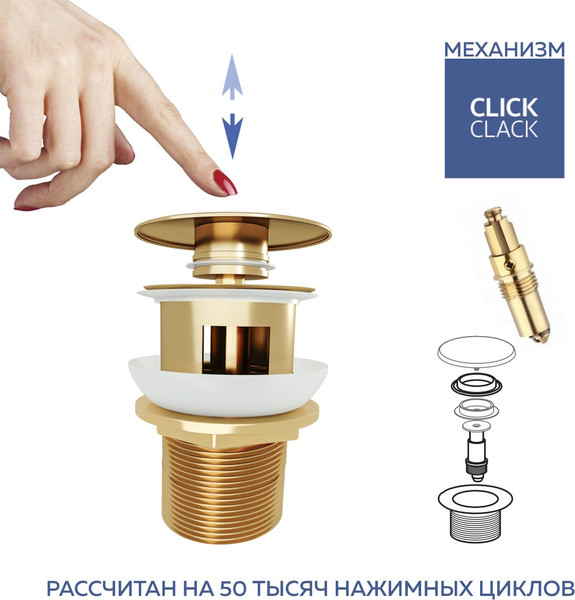 МЕХАНИЗМ

CLICK
CLACK

РАССЧИТАН НА 50 ТЫСЯЧ НАЖИМНЫХ ЦИКЛОВ