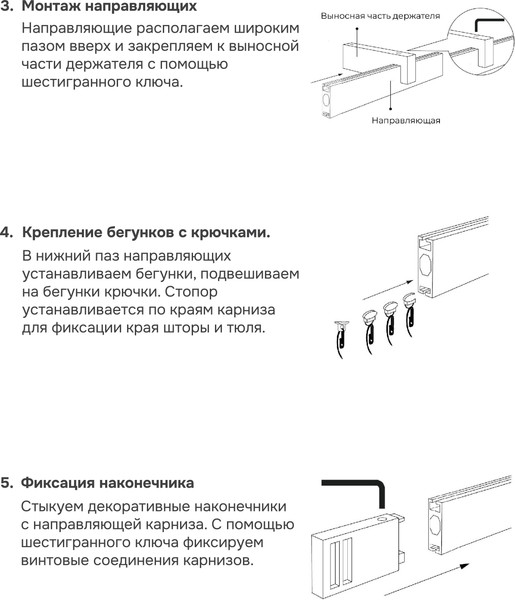 3. Монтаж направляющих

Направляющие располагаем широким пазом вверх и закрепляем к выносной части держателя с помощью шестигранного ключа.

Выносная часть держателя

Направляющая

4. Крепление бегунков с крючками.

В нижний паз направляющих устанавливаем бегунки, подвешиваем на бегунки крючки. Стопор устанавливается по краям карниза для фиксации края шторы и тюля.

5. Фиксация наконечника

Стыкуем декоративные наконечники с направляющей карниза. С помощью шестигранного ключа фиксируем винтовые соединения карнизов.