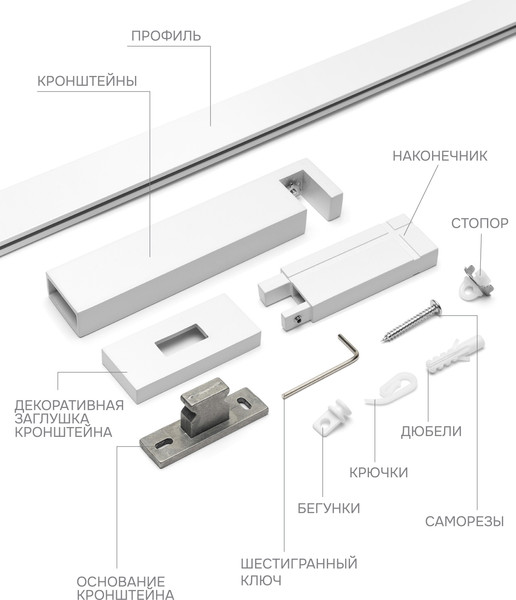 ПРОФИЛЬ

КРОНШТЕЙНЫ

НАКОНЕЧНИК

СТОПОР

ДЕКОРАТИВНАЯ ЗАГЛУШКА КРОНШТЕЙНА

ДЮБЕЛИ

КРЮЧКИ

БЕГУНКИ

САМОРЕЗЫ

ШЕСТИГРАННЫЙ КЛЮЧ

ОСНОВАНИЕ КРОНШТЕЙНА