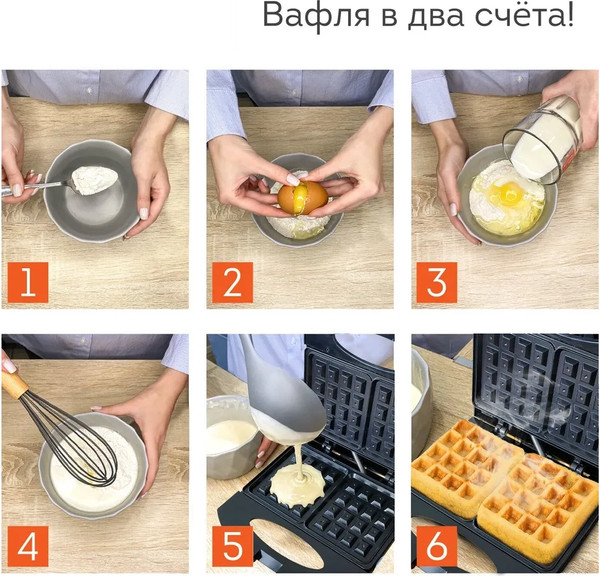 Вафля в два счёта!

1

2

3

4

5

6