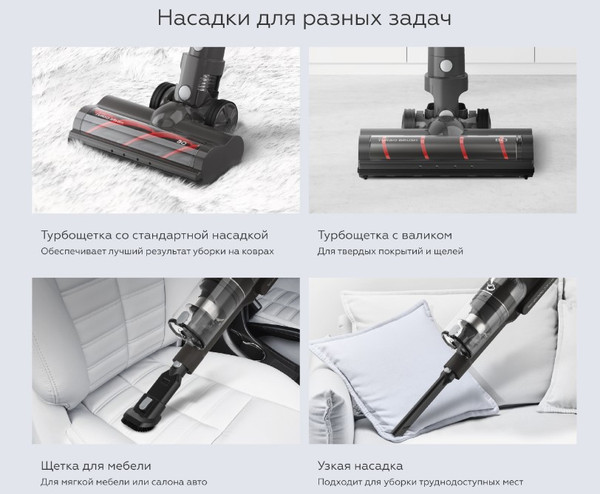 Насадки для разных задач

Турбощетка со стандартной насадкой
Обеспечивает лучший результат уборки на коврах

Турбощетка с валиком
Для твердых покрытий и щелей

Щетка для мебели
Для мягкой мебели или салона авто

Узкая насадка
Подходит для уборки труднодоступных мест