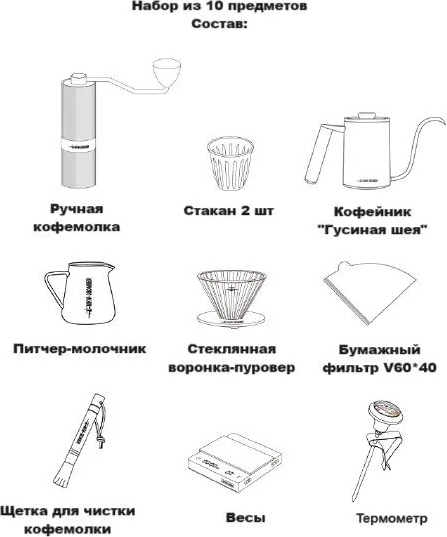 Набор из 10 предметов
Состав:

Ручная кофемолка

Стакан 2 шт

Кофейник "Гусиная шея"

Питчер-молочник

Стеклянная воронка-пуровер

Бумажный фильтр V60*40

Щетка для чистки кофемолки

Весы

Термометр