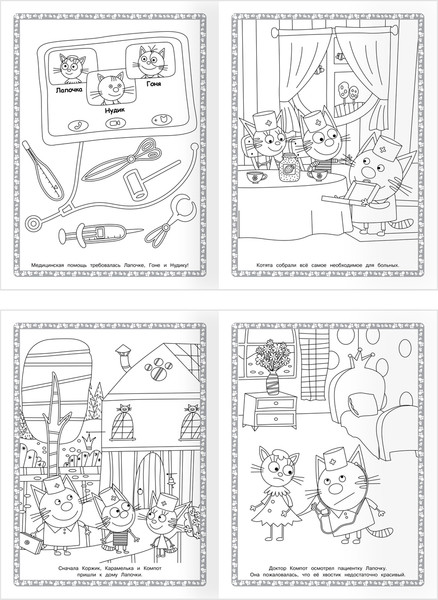 Лапочка

Гоня

Нудик

Медицинская помощь требовалась Лапочке, Гоне и Нудику!

Котята собрали всё самое необходимое для больных.

Сначала Коржик, Карамелька и Компот пришли к дому Лапочки.

Доктор Компот осмотрел пациентку Лапочку. Она пожаловалась, что её хвостик недостаточно красивый.