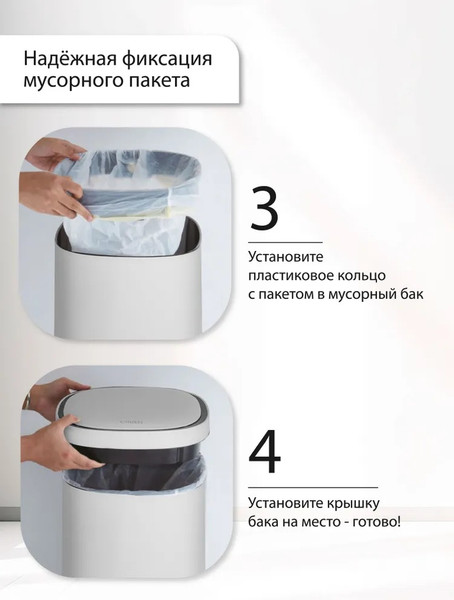 Надёжная фиксация мусорного пакета

3

Установите пластиковое кольцо с пакетом в мусорный бак

4

Установите крышку бака на место - готово!