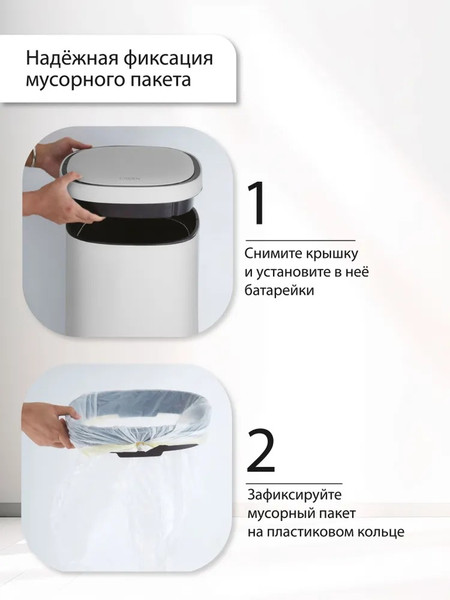 Надёжная фиксация мусорного пакета

1

Снимите крышку и установите в неё батарейки

2

Зафиксируйте мусорный пакет на пластиковом кольце