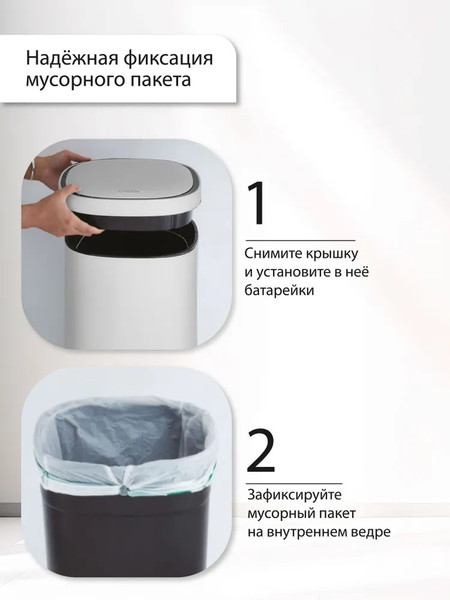 Надёжная фиксация мусорного пакета

1

Снимите крышку и установите в неё батарейки

2

Зафиксируйте мусорный пакет на внутреннем ведре