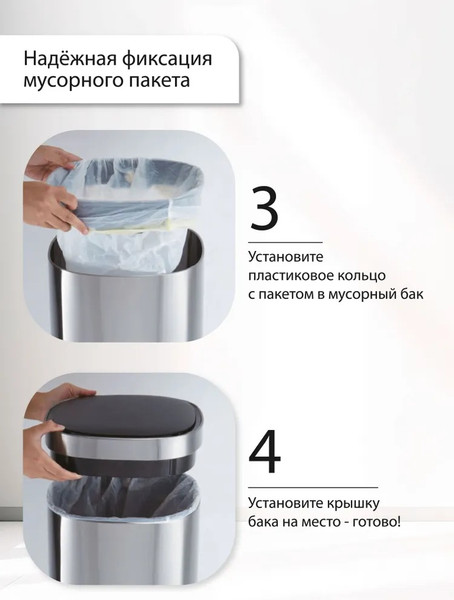 Надёжная фиксация мусорного пакета

3

Установите пластиковое кольцо с пакетом в мусорный бак

4

Установите крышку бака на место - готово!