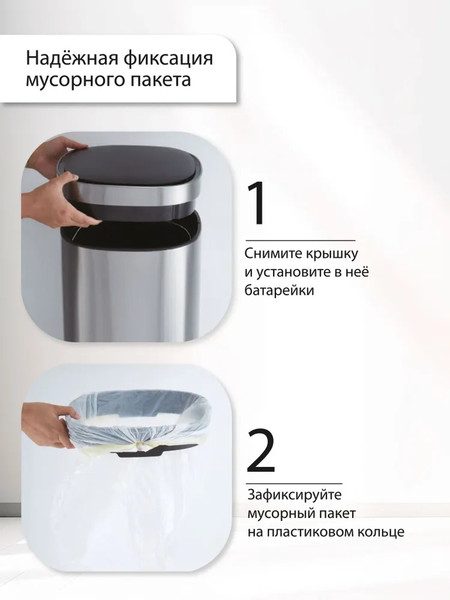 Надёжная фиксация мусорного пакета

1

Снимите крышку и установите в неё батарейки

2

Зафиксируйте мусорный пакет на пластиковом кольце