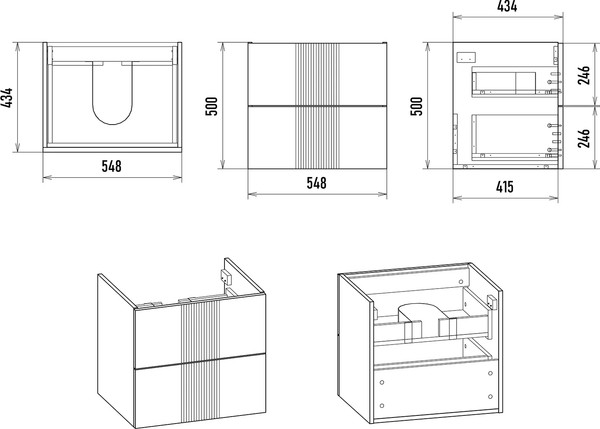 434

548

500

548

434

500

246

246

415