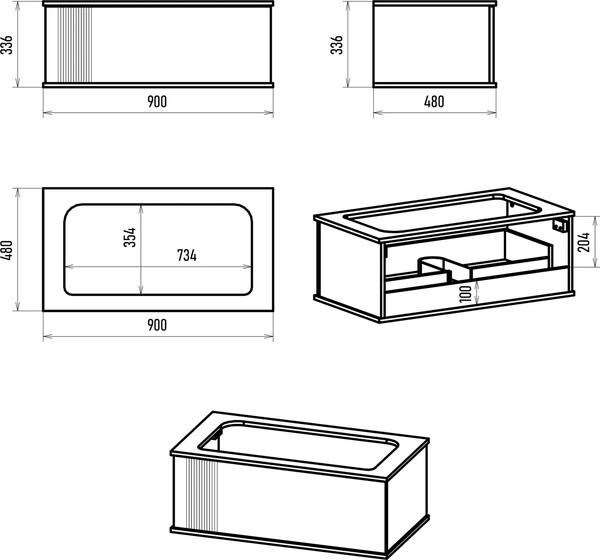 336
900
336
480
480
354
734
900
204
100