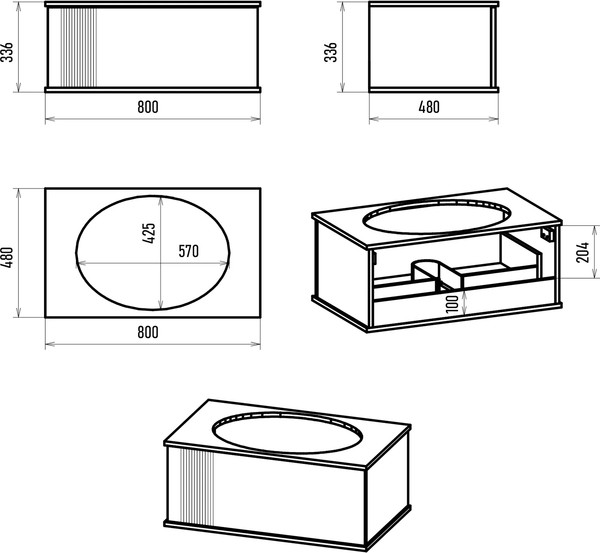 336
800
336
480
480
425
570
800
204
100