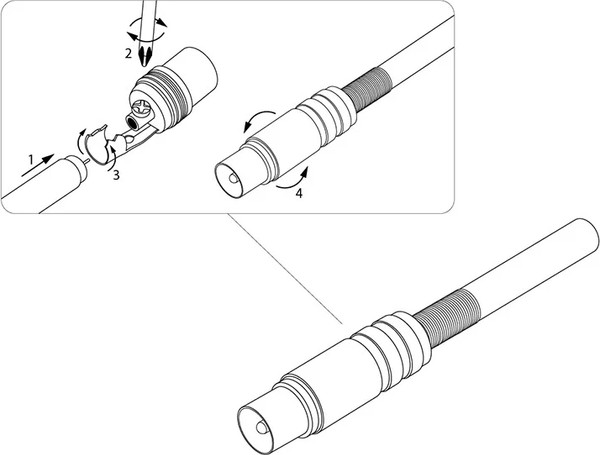 2
1
3
4