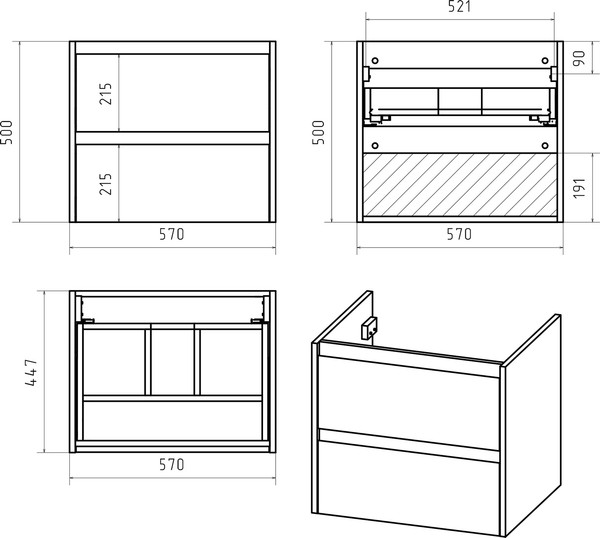 500
215
215
570

521
500
90
191
570

447
570