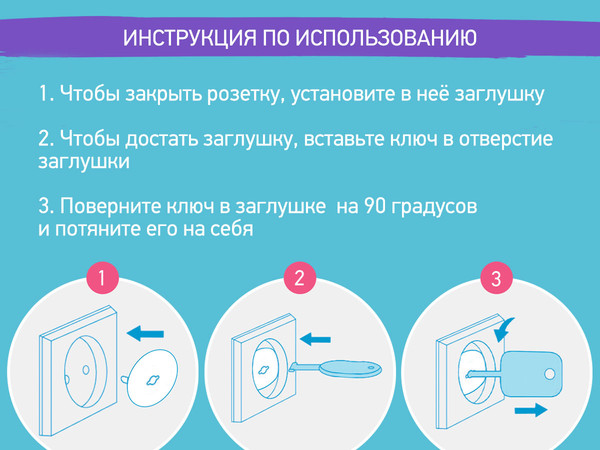 ИНСТРУКЦИЯ ПО ИСПОЛЬЗОВАНИЮ

1. Чтобы закрыть розетку, установите в неё заглушку

2. Чтобы достать заглушку, вставьте ключ в отверстие заглушки

3. Поверните ключ в заглушке на 90 градусов и потяните его на себя

1

2

3