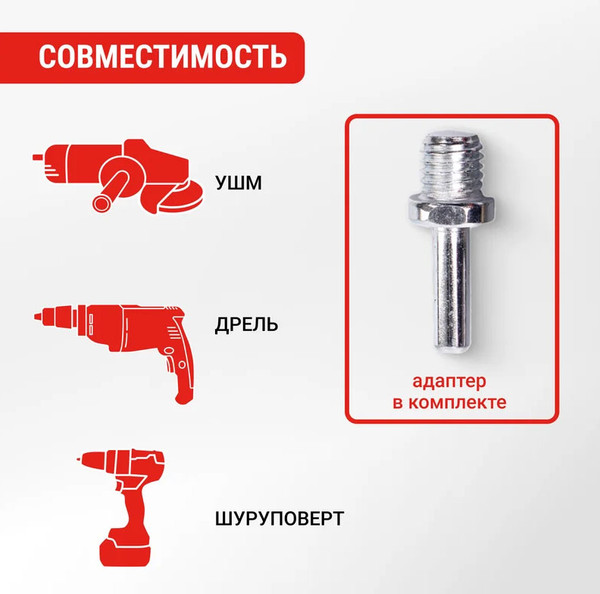 СОВМЕСТИМОСТЬ

УШМ

ДРЕЛЬ

ШУРУПОВЕРТ

адаптер в комплекте