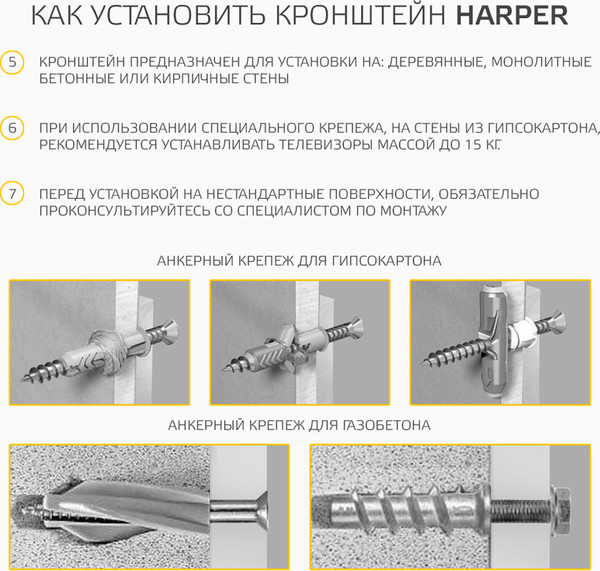 КАК УСТАНОВИТЬ КРОНШТЕЙН HARPER

5 КРОНШТЕЙН ПРЕДНАЗНАЧЕН ДЛЯ УСТАНОВКИ НА: ДЕРЕВЯННЫЕ, МОНОЛИТНЫЕ БЕТОННЫЕ ИЛИ КИРПИЧНЫЕ СТЕНЫ

6 ПРИ ИСПОЛЬЗОВАНИИ СПЕЦИАЛЬНОГО КРЕПЕЖА, НА СТЕНЫ ИЗ ГИПСОКАРТОНА, РЕКОМЕНДУЕТСЯ УСТАНАВЛИВАТЬ ТЕЛЕВИЗОРЫ МАССОЙ ДО 15 КГ.

7 ПЕРЕД УСТАНОВКОЙ НА НЕСТАНДАРТНЫЕ ПОВЕРХНОСТИ, ОБЯЗАТЕЛЬНО ПРОКОНСУЛЬТИРУЙТЕСЬ СО СПЕЦИАЛИСТОМ ПО МОНТАЖУ

АНКЕРНЫЙ КРЕПЕЖ ДЛЯ ГИПСОКАРТОНА

АНКЕРНЫЙ КРЕПЕЖ ДЛЯ ГАЗОБЕТОНА