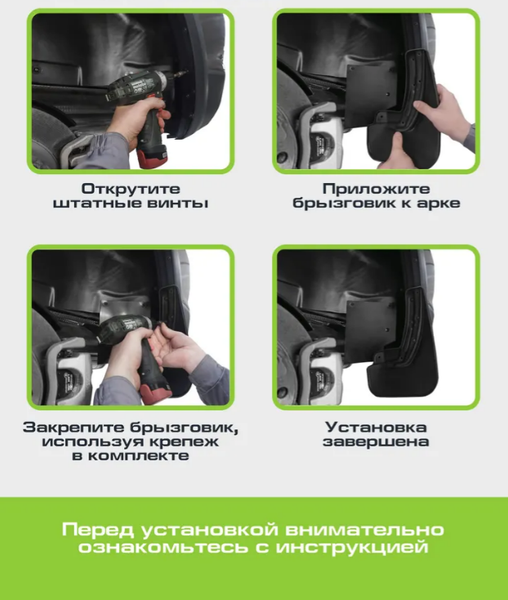 Открутите штатные винты

Приложите брызговик к арке

Закрепите брызговик, используя крепеж в комплекте

Установка завершена

Перед установкой внимательно ознакомьтесь с инструкцией