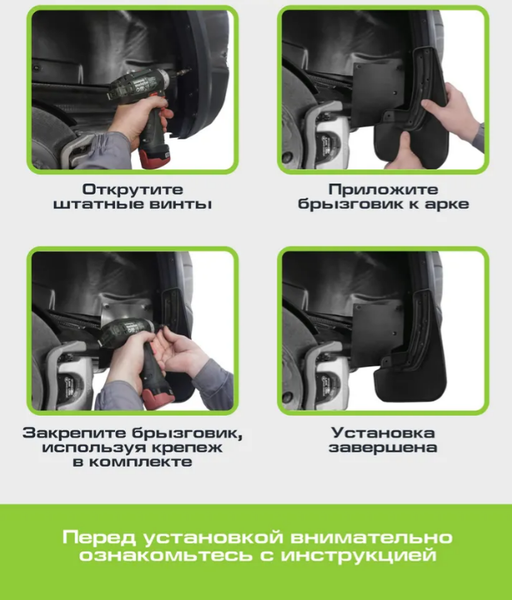 Открутите штатные винты

Приложите брызговик к арке

Закрепите брызговик, используя крепеж в комплекте

Установка завершена

Перед установкой внимательно ознакомьтесь с инструкцией