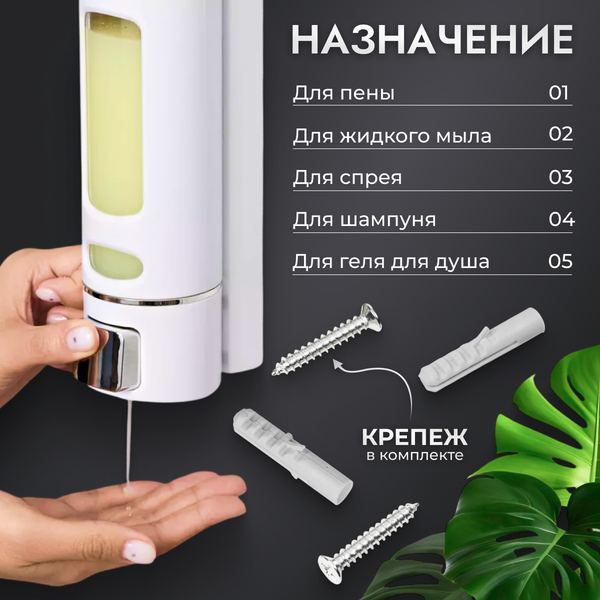 НАЗНАЧЕНИЕ

Для пены 01

Для жидкого мыла 02

Для спрея 03

Для шампуня 04

Для геля для душа 05

КРЕПЕЖ
в комплекте