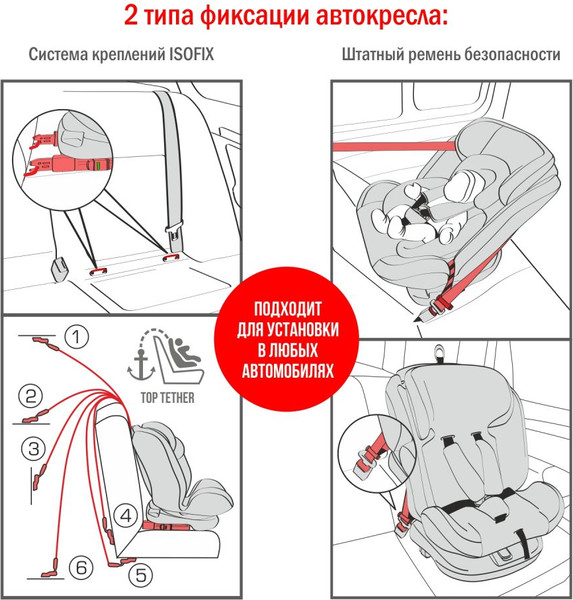 2 типа фиксации автокресла:

Система креплений ISOFIX

Штатный ремень безопасности

ПОДХОДИТ ДЛЯ УСТАНОВКИ В ЛЮБЫХ АВТОМОБИЛЯХ

1

2

3

4

5

6

TOP TETHER