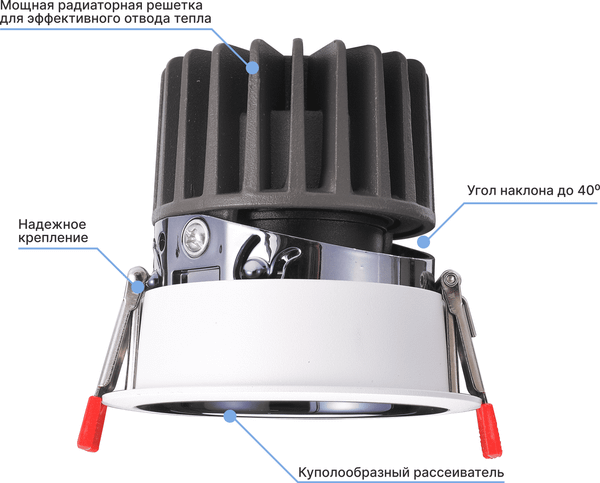 Мощная радиаторная решетка для эффективного отвода тепла

Угол наклона до 40º

Надежное крепление

Куполообразный рассеиватель