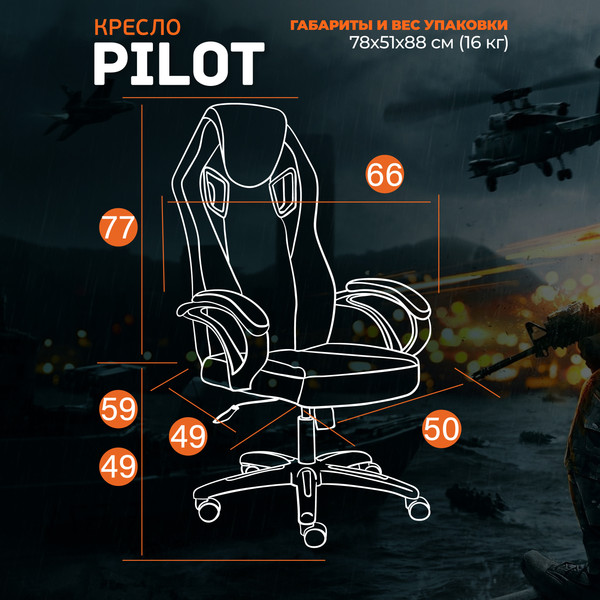 КРЕСЛО
PILOT

ГАБАРИТЫ И ВЕС УПАКОВКИ
78x51x88 см (16 кг)

66
77
59
49
49
50