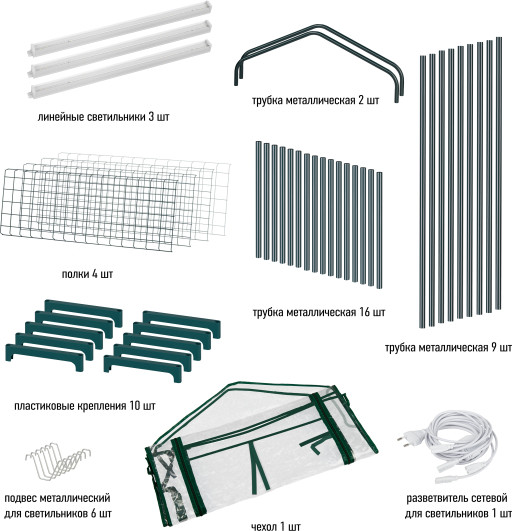 линейные светильники 3 шт

трубка металлическая 2 шт

полки 4 шт

трубка металлическая 16 шт

трубка металлическая 9 шт

пластиковые крепления 10 шт

подвес металлический для светильников 6 шт

чехол 1 шт

разветвитель сетевой для светильников 1 шт