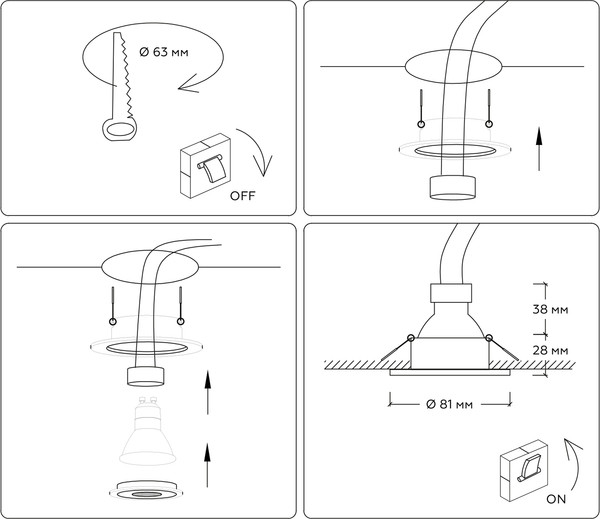 Ø 63 мм

OFF

38 мм

28 мм

Ø 81 мм

ON