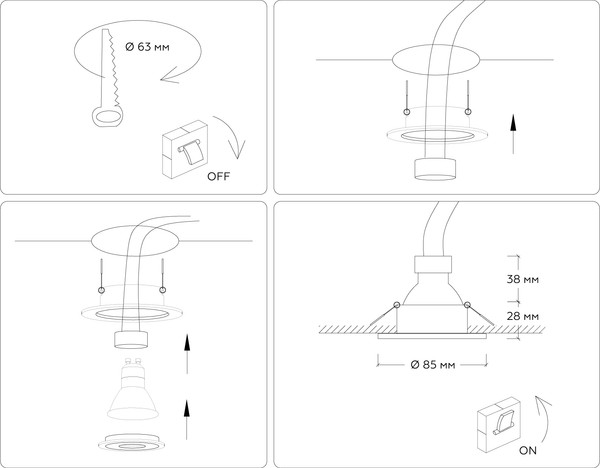 Ø 63 мм

OFF

38 мм

28 мм

Ø 85 мм

ON