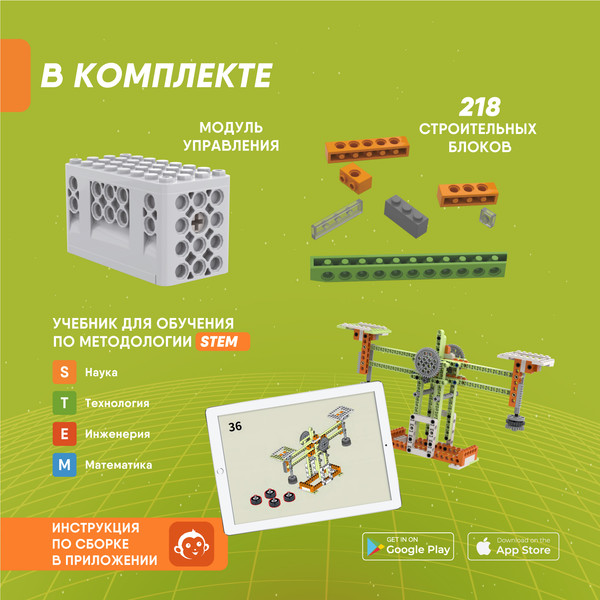 В КОМПЛЕКТЕ

МОДУЛЬ УПРАВЛЕНИЯ

218 СТРОИТЕЛЬНЫХ БЛОКОВ

УЧЕБНИК ДЛЯ ОБУЧЕНИЯ ПО МЕТОДОЛОГИИ STEM

S Наука

T Технология

E Инженерия

M Математика

36

ИНСТРУКЦИЯ ПО СБОРКЕ В ПРИЛОЖЕНИИ

GET IN ON Google Play

Download on the App Store