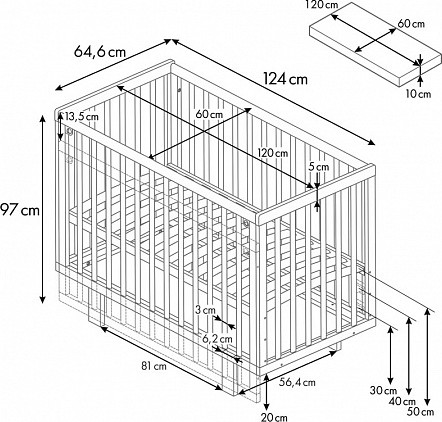 120 cm
60 cm
10 cm
64,6 cm
124 cm
13,5 cm
60 cm
120 cm
5 cm
97 cm
3 cm
6,2 cm
81 cm
56,4 cm
20 cm
30 cm
40 cm
50 cm