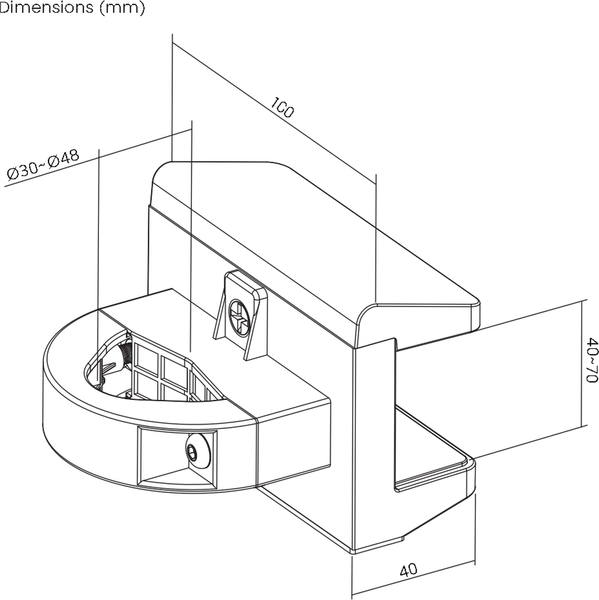 Dimensions (mm)

100

Ø30~Ø48

40~70

40