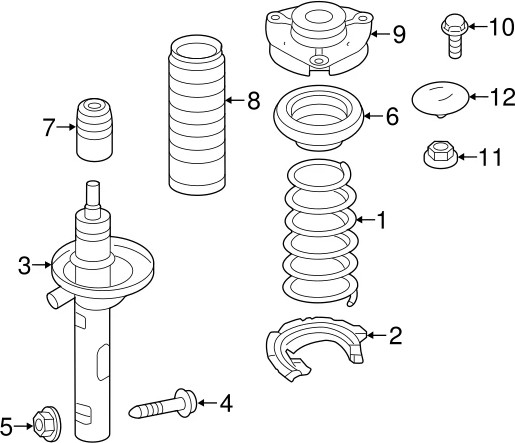 9
10
8
12
7
6
11
1
3
2
4
5