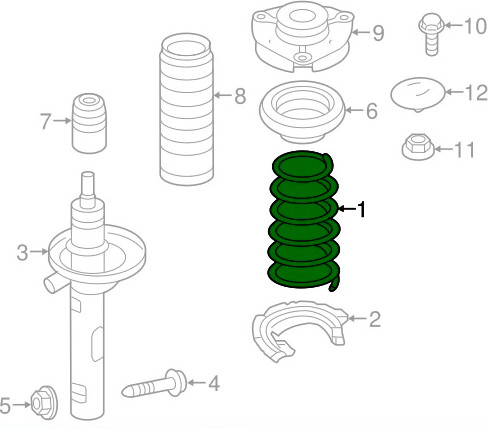 9
10
8
12
6
7
11
1
3
2
4
5