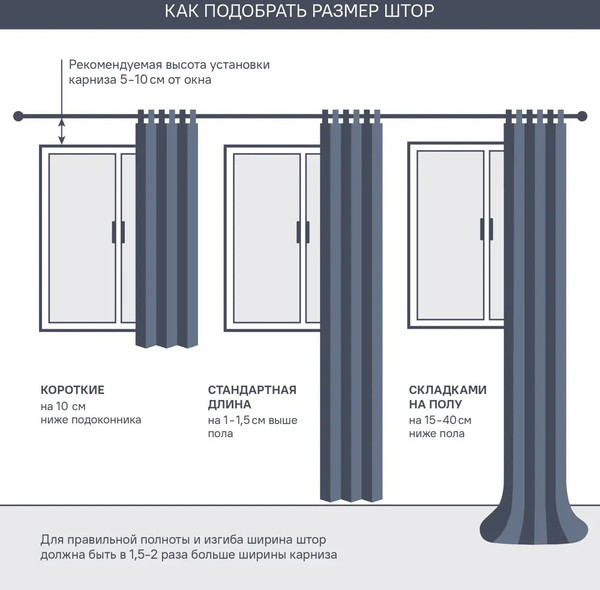 КАК ПОДОБРАТЬ РАЗМЕР ШТОР

Рекомендуемая высота установки карниза 5-10 см от окна

КОРОТКИЕ
на 10 см
ниже подоконника

СТАНДАРТНАЯ ДЛИНА
на 1-1,5 см выше пола

СКЛАДКАМИ НА ПОЛУ
на 15-40 см
ниже пола

Для правильной полноты и изгиба ширина штор должна быть в 1,5-2 раза больше ширины карниза