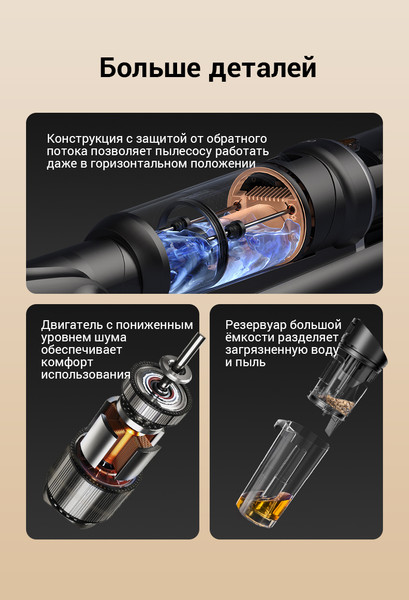 Больше деталей

Конструкция с защитой от обратного потока позволяет пылесосу работать даже в горизонтальном положении

Двигатель с пониженным уровнем шума обеспечивает комфорт использования

Резервуар большой ёмкости разделяет загрязненную воду и пыль