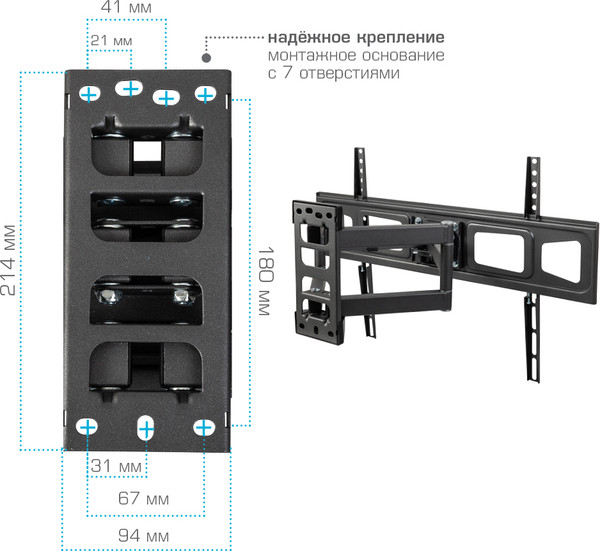 41 мм
21 мм
надёжное крепление
монтажное основание
с 7 отверстиями
214 мм
180 мм
31 мм
67 мм
94 мм