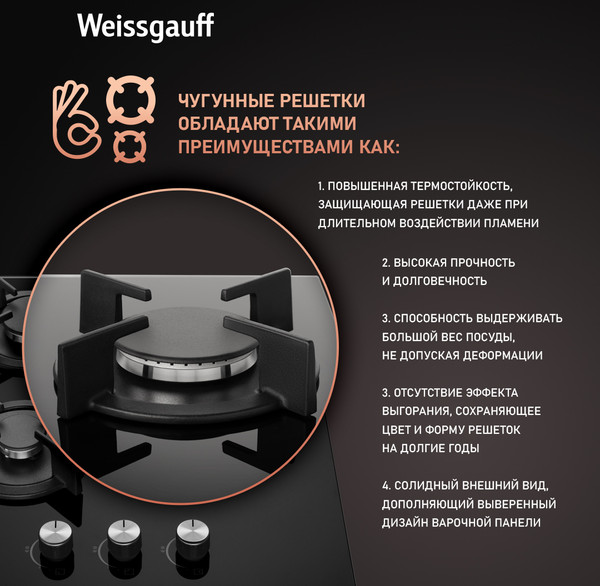 Weissgauff

ЧУГУННЫЕ РЕШЕТКИ ОБЛАДАЮТ ТАКИМИ ПРЕИМУЩЕСТВАМИ КАК:

1. ПОВЫШЕННАЯ ТЕРМОСТОЙКОСТЬ, ЗАЩИЩАЮЩАЯ РЕШЕТКИ ДАЖЕ ПРИ ДЛИТЕЛЬНОМ ВОЗДЕЙСТВИИ ПЛАМЕНИ

2. ВЫСОКАЯ ПРОЧНОСТЬ И ДОЛГОВЕЧНОСТЬ

3. СПОСОБНОСТЬ ВЫДЕРЖИВАТЬ БОЛЬШОЙ ВЕС ПОСУДЫ, НЕ ДОПУСКАЯ ДЕФОРМАЦИИ

3. ОТСУТСТВИЕ ЭФФЕКТА ВЫГОРАНИЯ, СОХРАНЯЮЩЕЕ ЦВЕТ И ФОРМУ РЕШЕТОК НА ДОЛГИЕ ГОДЫ

4. СОЛИДНЫЙ ВНЕШНИЙ ВИД, ДОПОЛНЯЮЩИЙ ВЫВЕРЕННЫЙ ДИЗАЙН ВАРОЧНОЙ ПАНЕЛИ