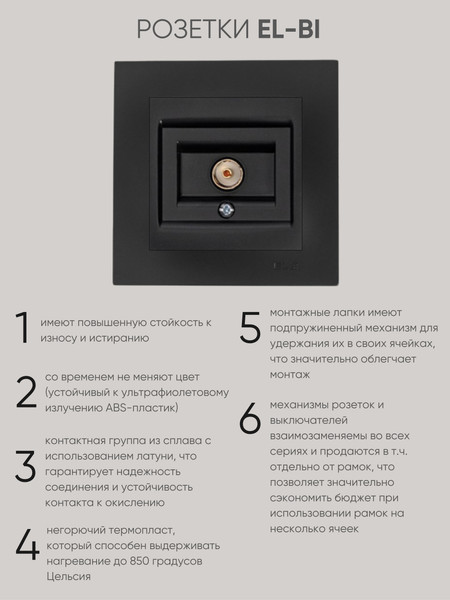 РОЗЕТКИ EL-BI

1 имеют повышенную стойкость к износу и истиранию

2 со временем не меняют цвет (устойчивый к ультрафиолетовому излучению ABS-пластик)

3 контактная группа из сплава с использованием латуни, что гарантирует надежность соединения и устойчивость контакта к окислению

4 негорючий термопласт, который способен выдерживать нагревание до 850 градусов Цельсия

5 монтажные лапки имеют подпружиненный механизм для удержания их в своих ячейках, что значительно облегчает монтаж

6 механизмы розеток и выключателей взаимозаменяемы во всех сериях и продаются в т.ч. отдельно от рамок, что позволяет значительно сэкономить бюджет при использовании рамок на несколько ячеек