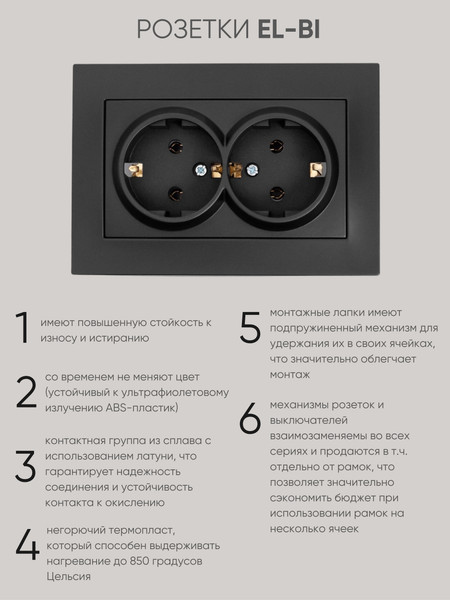 РОЗЕТКИ EL-BI

1 имеют повышенную стойкость к износу и истиранию

2 со временем не меняют цвет (устойчивый к ультрафиолетовому излучению ABS-пластик)

3 контактная группа из сплава с использованием латуни, что гарантирует надежность соединения и устойчивость контакта к окислению

4 негорючий термопласт, который способен выдерживать нагревание до 850 градусов Цельсия

5 монтажные лапки имеют подпружиненный механизм для удержания их в своих ячейках, что значительно облегчает монтаж

6 механизмы розеток и выключателей взаимозаменяемы во всех сериях и продаются в т.ч. отдельно от рамок, что позволяет значительно сэкономить бюджет при использовании рамок на несколько ячеек