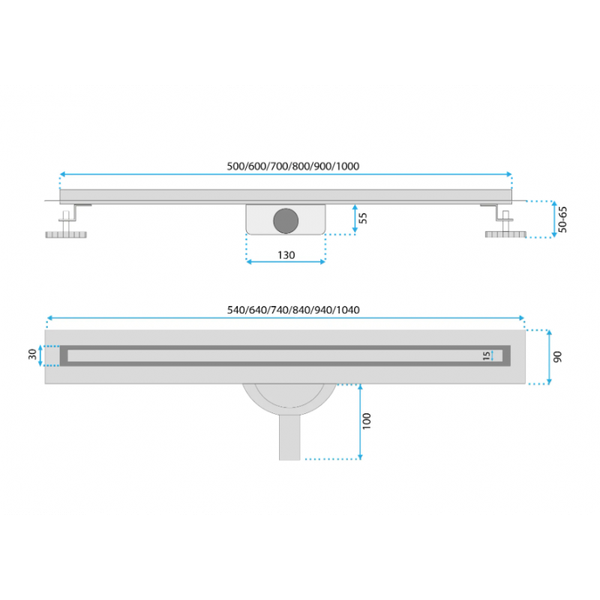 500/600/700/800/900/1000

55

50-65

130

540/640/740/840/940/1040

30

15

90

100