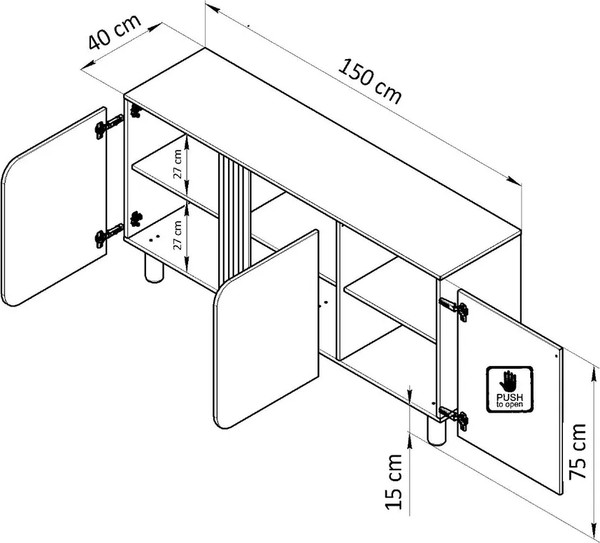 40 cm
150 cm
27 cm
27 cm
PUSH
to open
15 cm
75 cm