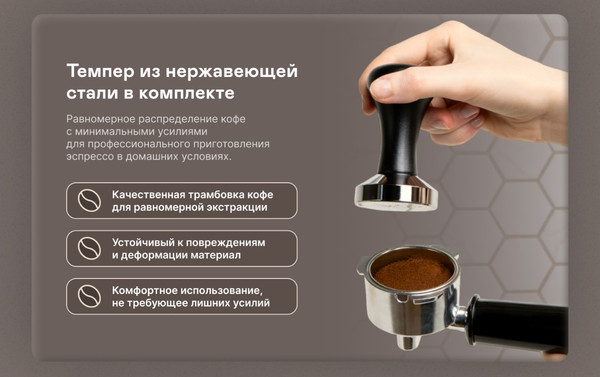 Темпер из нержавеющей стали в комплекте

Равномерное распределение кофе с минимальными усилиями для профессионального приготовления эспрессо в домашних условиях.

Качественная трамбовка кофе для равномерной экстракции

Устойчивый к повреждениям и деформации материал

Комфортное использование, не требующее лишних усилий