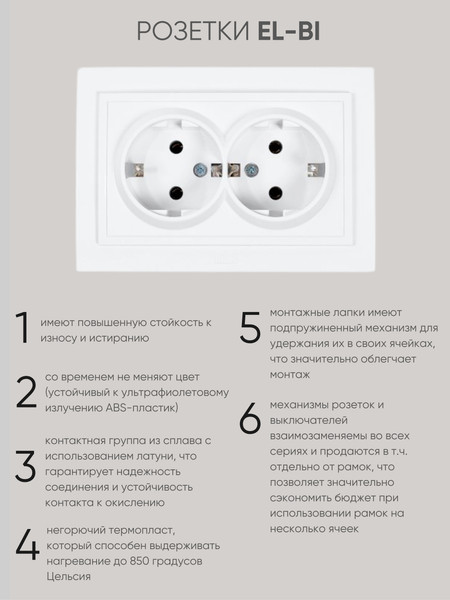 РОЗЕТКИ EL-BI

1 имеют повышенную стойкость к износу и истиранию

2 со временем не меняют цвет (устойчивый к ультрафиолетовому излучению ABS-пластик)

3 контактная группа из сплава с использованием латуни, что гарантирует надежность соединения и устойчивость контакта к окислению

4 негорючий термопласт, который способен выдерживать нагревание до 850 градусов Цельсия

5 монтажные лапки имеют подпружиненный механизм для удержания их в своих ячейках, что значительно облегчает монтаж

6 механизмы розеток и выключателей взаимозаменяемы во всех сериях и продаются в т.ч. отдельно от рамок, что позволяет значительно сэкономить бюджет при использовании рамок на несколько ячеек