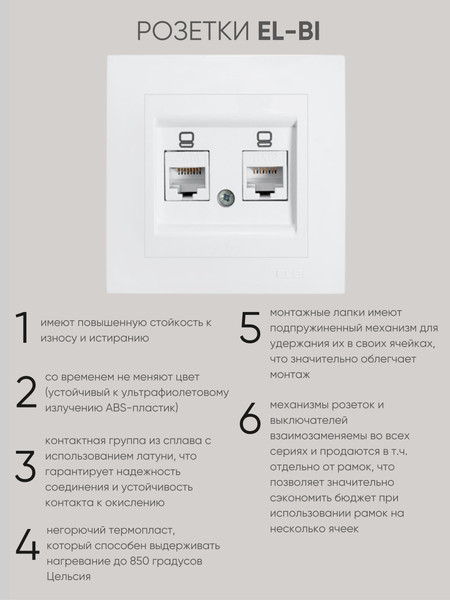 РОЗЕТКИ EL-BI

1 имеют повышенную стойкость к износу и истиранию

2 со временем не меняют цвет (устойчивый к ультрафиолетовому излучению ABS-пластик)

3 контактная группа из сплава с использованием латуни, что гарантирует надежность соединения и устойчивость контакта к окислению

4 негорючий термопласт, который способен выдерживать нагревание до 850 градусов Цельсия

5 монтажные лапки имеют подпружиненный механизм для удержания их в своих ячейках, что значительно облегчает монтаж

6 механизмы розеток и выключателей взаимозаменяемы во всех сериях и продаются в т.ч. отдельно от рамок, что позволяет значительно сэкономить бюджет при использовании рамок на несколько ячеек